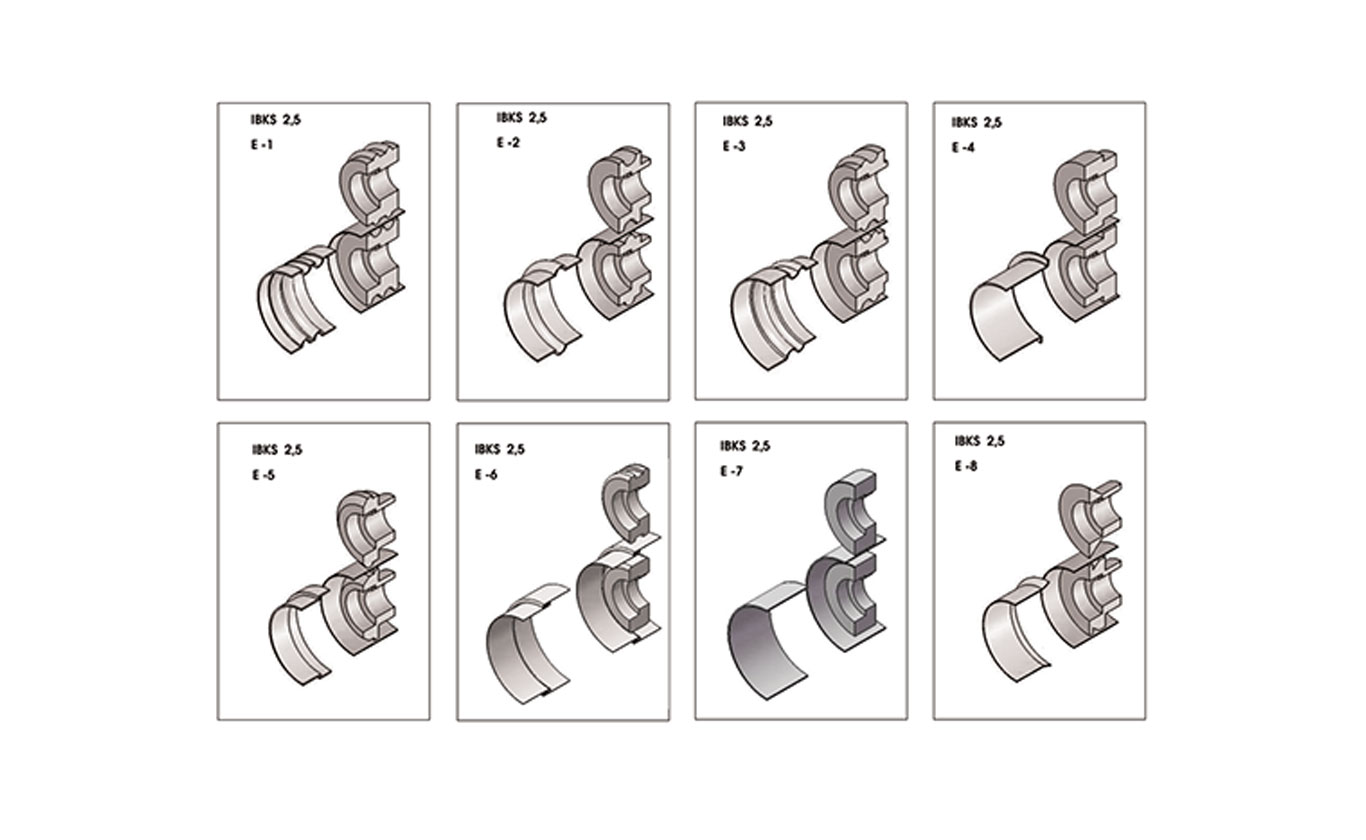 IBKS 2,5
E -1

IBKS 2,5
E -2

IBKS 2,5
E -3

IBKS 2,5
E -4

IBKS 2,5
E -5

IBKS 2,5
E -6

IBKS 2,5
E -7

IBKS 2,5
E -8